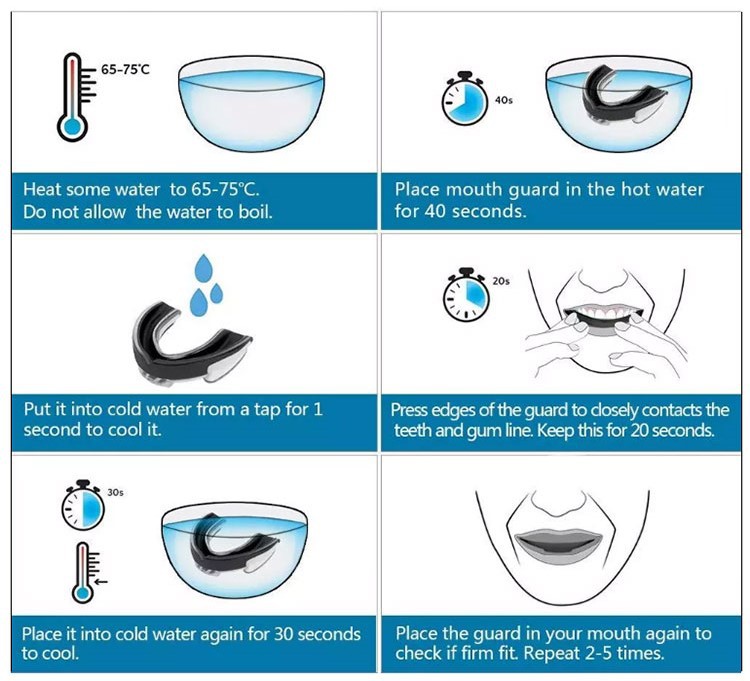 65-75°C

Heat some water to 65-75°C.
Do not allow the water to boil.

40s

Place mouth guard in the hot water for 40 seconds.

Put it into cold water from a tap for 1 second to cool it.

20s

Press edges of the guard to closely contacts the teeth and gum line. Keep this for 20 seconds.

30s

Place it into cold water again for 30 seconds to cool.

Place the guard in your mouth again to check if firm fit. Repeat 2-5 times.